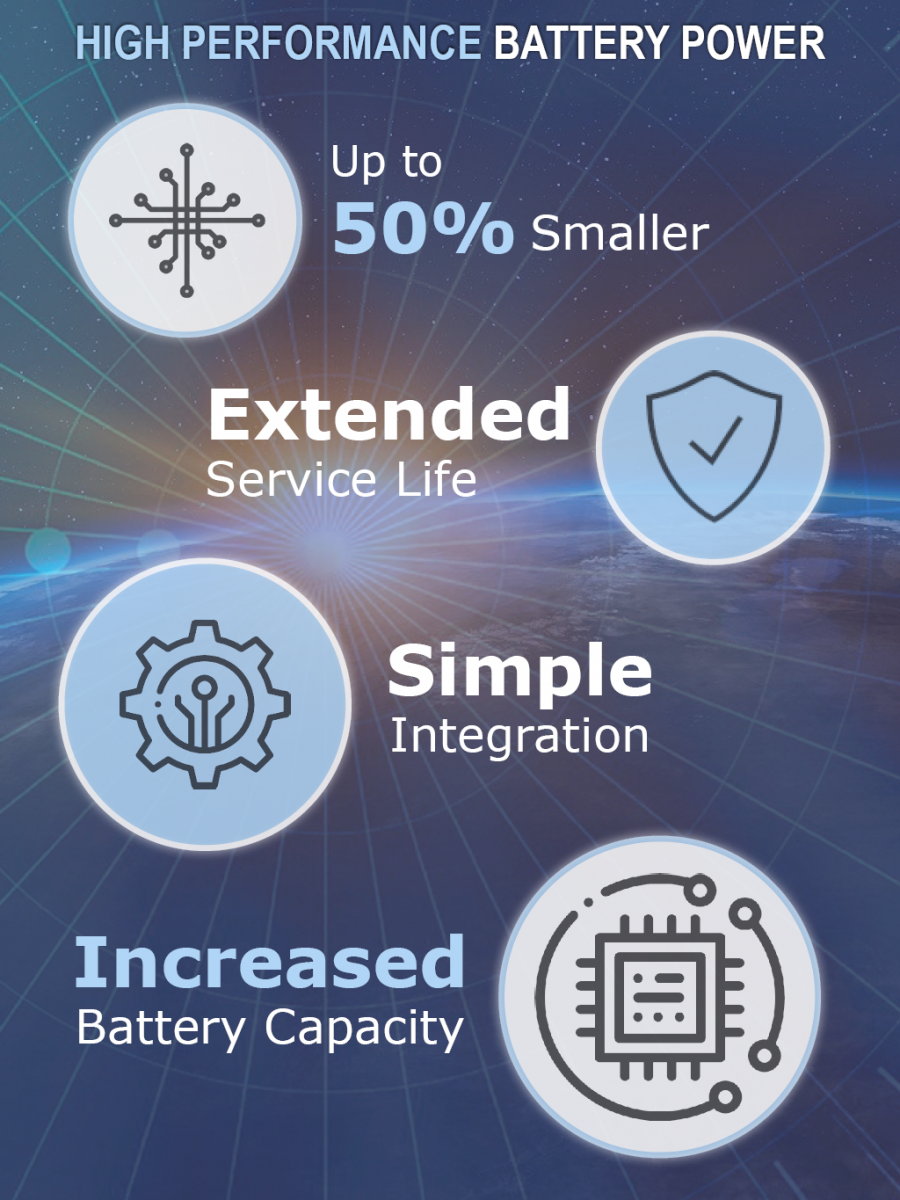 HIGH PERFORMANCE BATTERY POWER

Up to
50% Smaller

Extended
Service Life

Simple
Integration

Increased
Battery Capacity